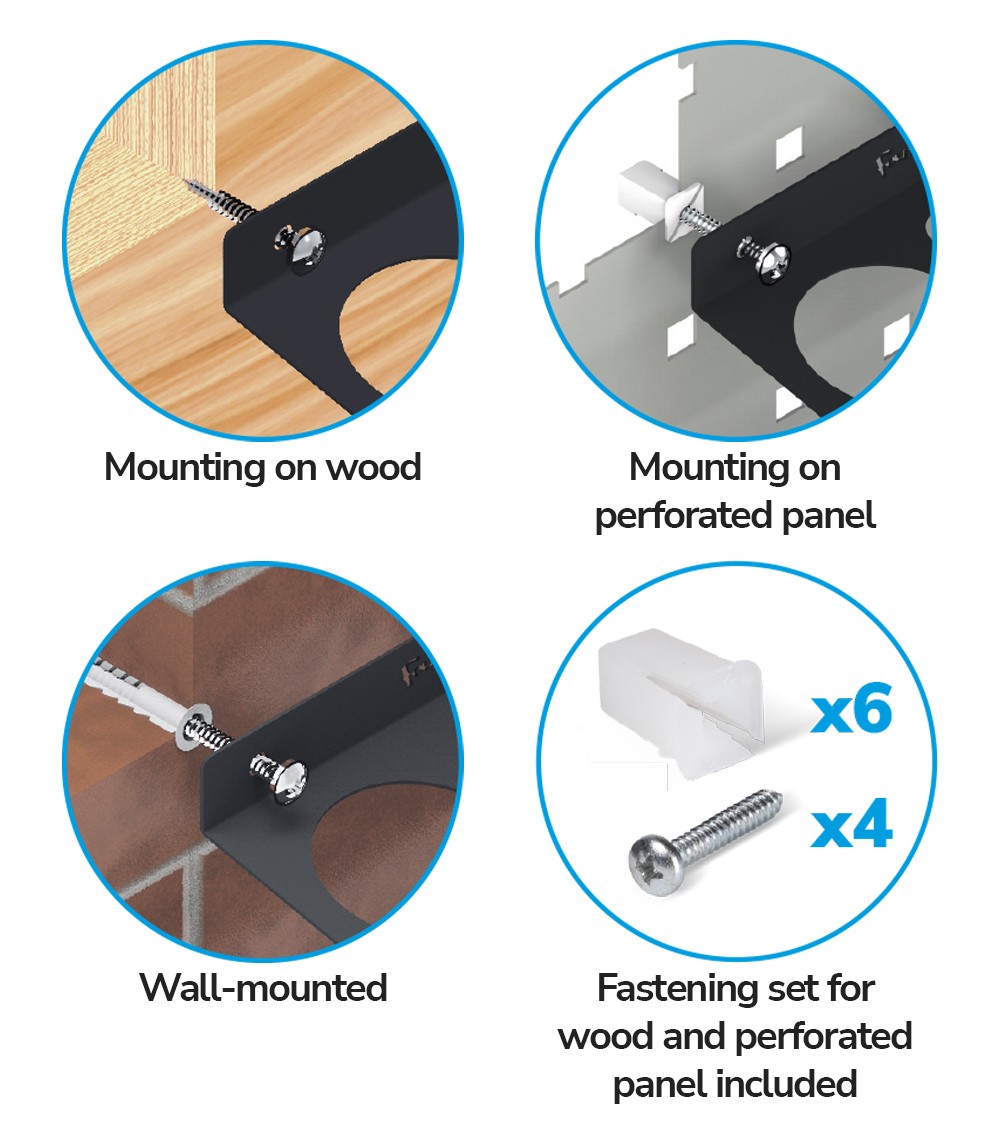 Mounting on wood

Mounting on perforated panel

Wall-mounted

x6

x4

Fastening set for wood and perforated panel included