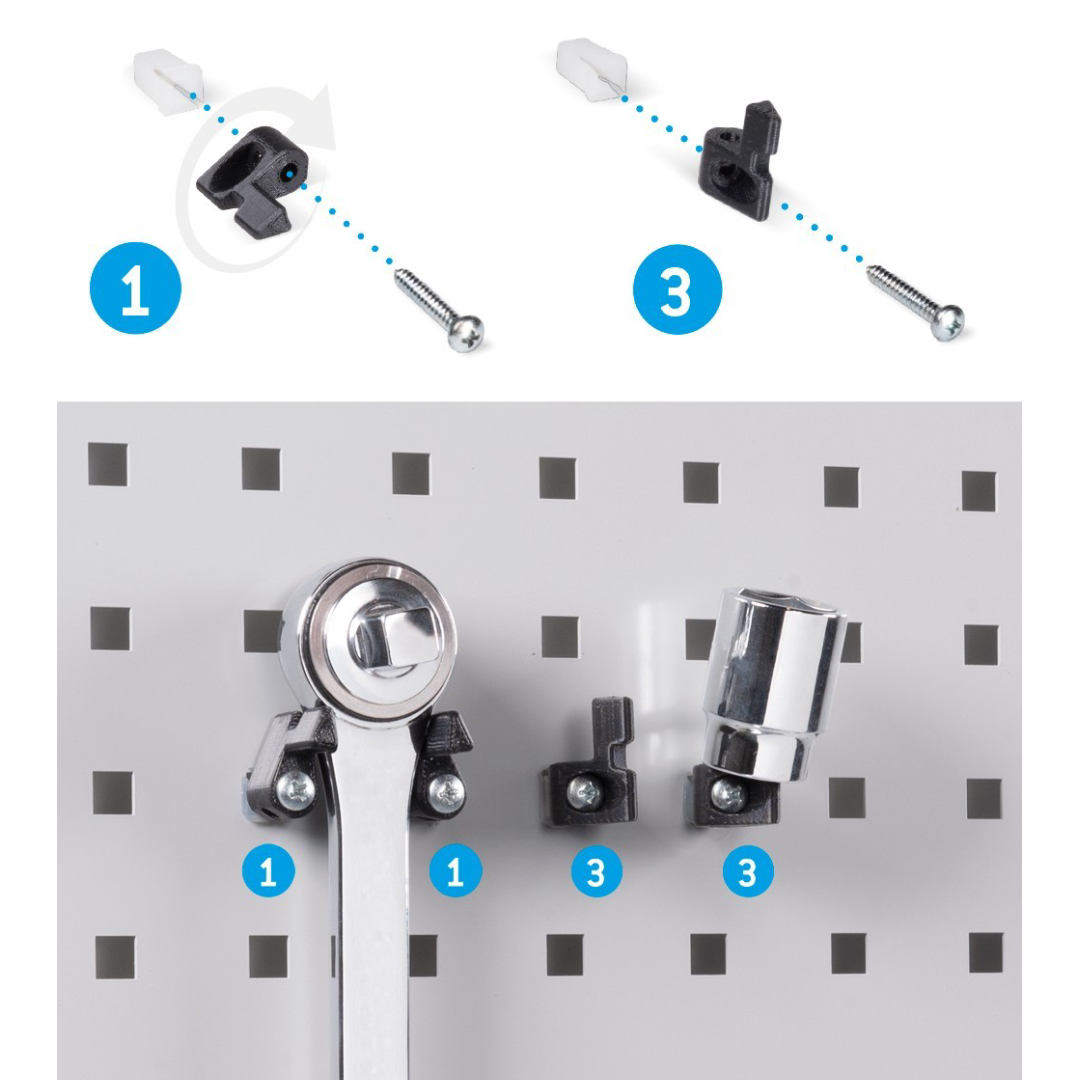 1

3

1

1

3

3