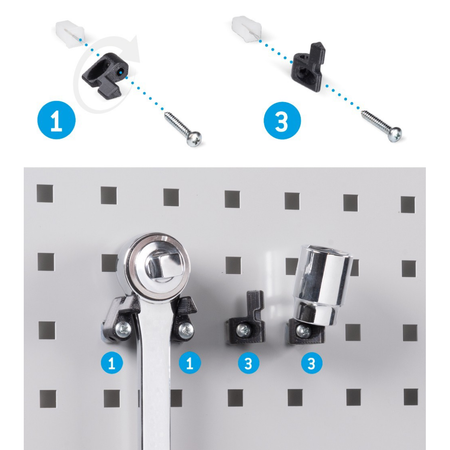 1

3

1

1

3

3