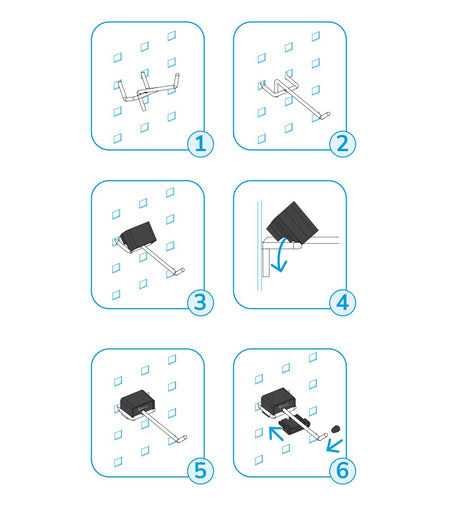 1
2
3
4
5
6