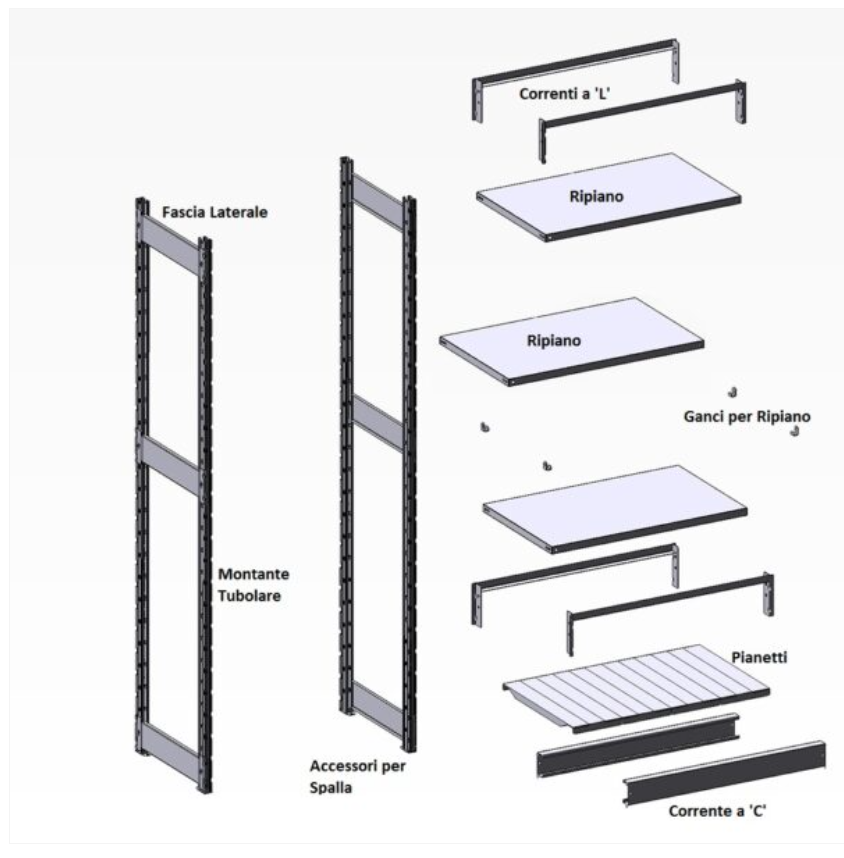 Correnti a 'L'

Fascia Laterale

Ripiano

Ripiano

Ganci per Ripiano

Montante Tubolare

Pianetti

Accessori per Spalla

Corrente a 'C'